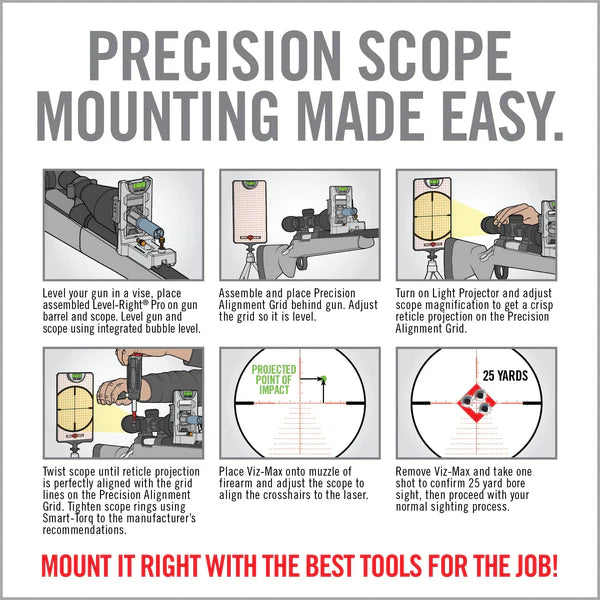 PRECISION SCOPE MOUNTING MADE EASY.

Level your gun in a vise, place assembled Level-Right® Pro on gun barrel and scope. Level gun and scope using integrated bubble level.

Assemble and place Precision Alignment Grid behind gun. Adjust the grid so it is level.

Turn on Light Projector and adjust scope magnification to get a crisp reticle projection on the Precision Alignment Grid.

Twist scope until reticle projection is perfectly aligned with the grid lines on the Precision Alignment Grid. Tighten scope rings using Smart-Torq to the manufacturer's recommendations.

PROJECTED POINT OF IMPACT

Place Viz-Max onto muzzle of firearm and adjust the scope to align the crosshairs to the laser.

25 YARDS

Remove Viz-Max and take one shot to confirm 25 yard bore sight, then proceed with your normal sighting process.

MOUNT IT RIGHT WITH THE BEST TOOLS FOR THE JOB!