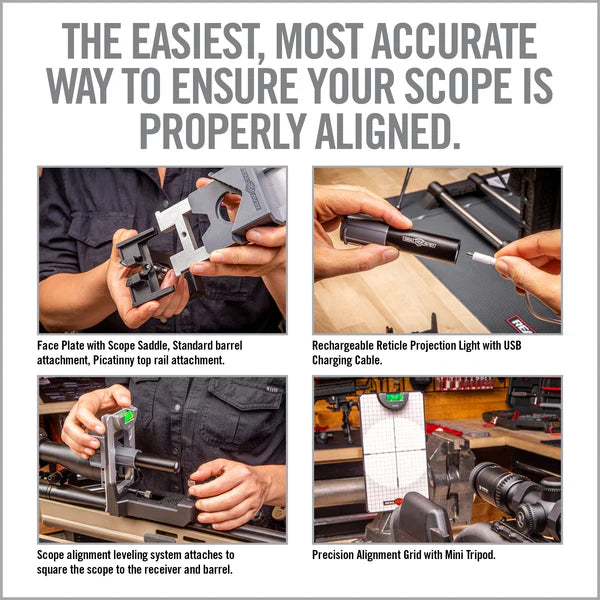 THE EASIEST, MOST ACCURATE WAY TO ENSURE YOUR SCOPE IS PROPERLY ALIGNED.

Face Plate with Scope Saddle, Standard barrel attachment, Picatinny top rail attachment.

Rechargeable Reticle Projection Light with USB Charging Cable.

Scope alignment leveling system attaches to square the scope to the receiver and barrel.

Precision Alignment Grid with Mini Tripod.